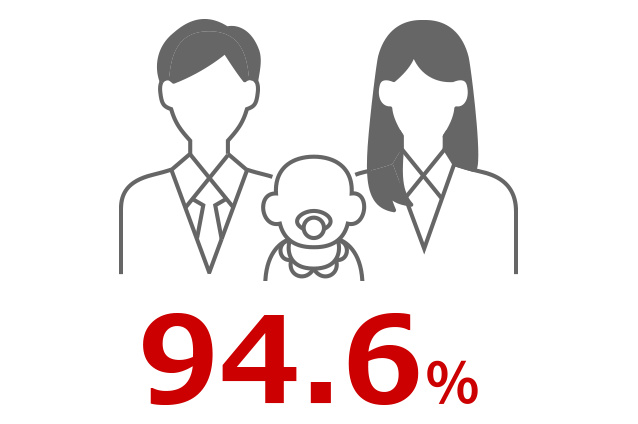 94.6%