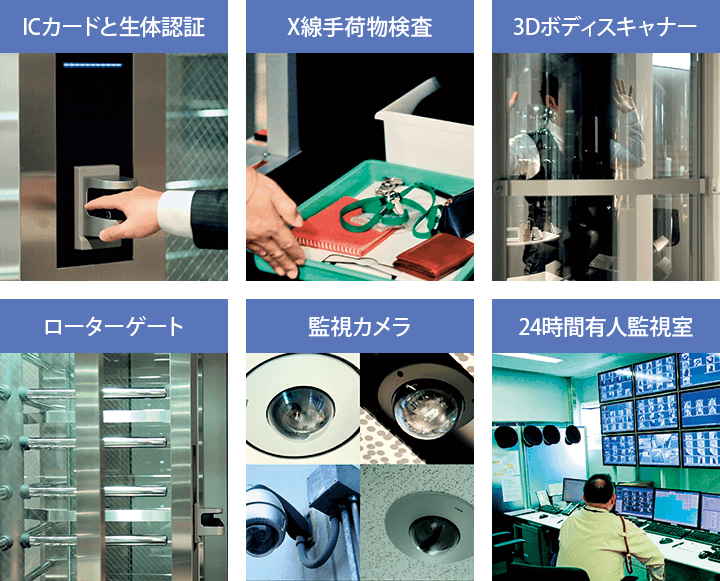 ICカードと生体認証

X線手荷物検査

3Dボディスキャナー

ローターゲート

監視カメラ

24時間有人監視室